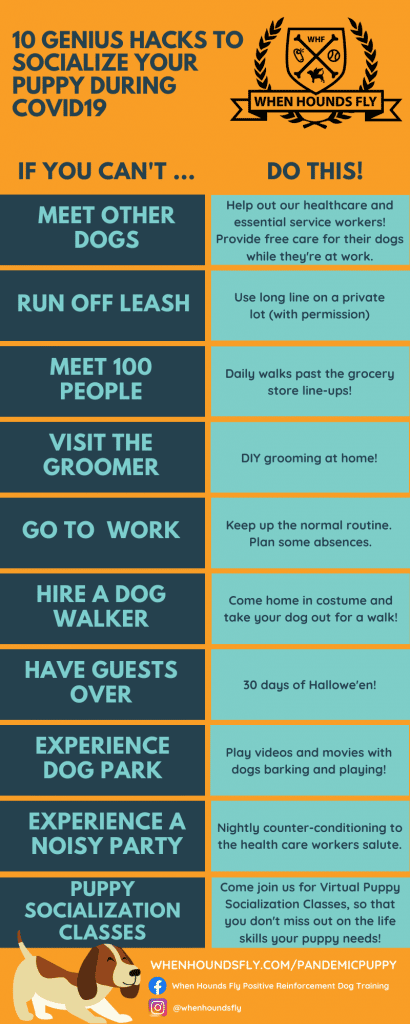 10 GENIUS HACKS TO SOCIALIZE YOUR PUPPY DURING COVID19

WHF
WHEN HOUNDS FLY

| IF YOU CAN'T ... | DO THIS! |
|---|---|
| MEET OTHER DOGS | Help out our healthcare and essential service workers! Provide free care for their dogs while they're at work. |
| RUN OFF LEASH | Use long line on a private lot (with permission) |
| MEET 100 PEOPLE | Daily walks past the grocery store line-ups! |
| VISIT THE GROOMER | DIY grooming at home! |
| GO TO WORK | Keep up the normal routine. Plan some absences. |
| HIRE A DOG WALKER | Come home in costume and take your dog out for a walk! |
| HAVE GUESTS OVER | 30 days of Hallowe'en! |
| EXPERIENCE DOG PARK | Play videos and movies with dogs barking and playing! |
| EXPERIENCE A NOISY PARTY | Nightly counter-conditioning to the health care workers salute. |
| PUPPY SOCIALIZATION CLASSES | Come join us for Virtual Puppy Socialization Classes, so that you don't miss out on the life skills your puppy needs! |

WHENHOUNDSFLY.COM/PANDEMICPUPPY
When Hounds Fly Positive Reinforcement Dog Training
@whenhoundsfly